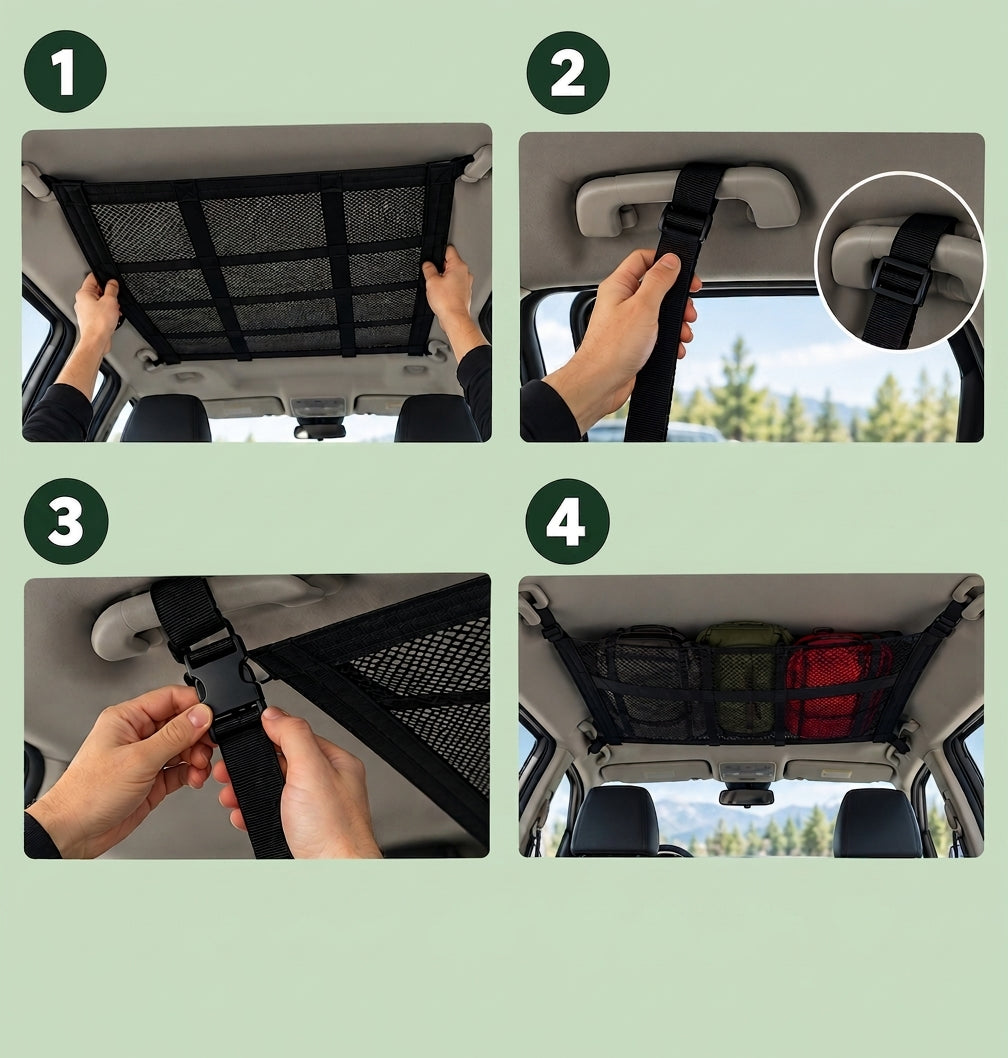 1

2

3

4