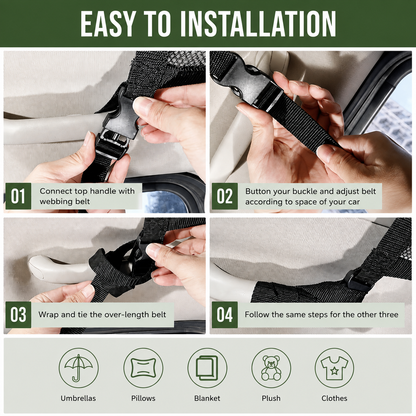 EASY TO INSTALLATION

01 Connect top handle with webbing belt

02 Button your buckle and adjust belt according to space of your car

03 Wrap and tie the over-length belt

04 Follow the same steps for the other three

Umbrellas

Pillows

Blanket

Plush

Clothes